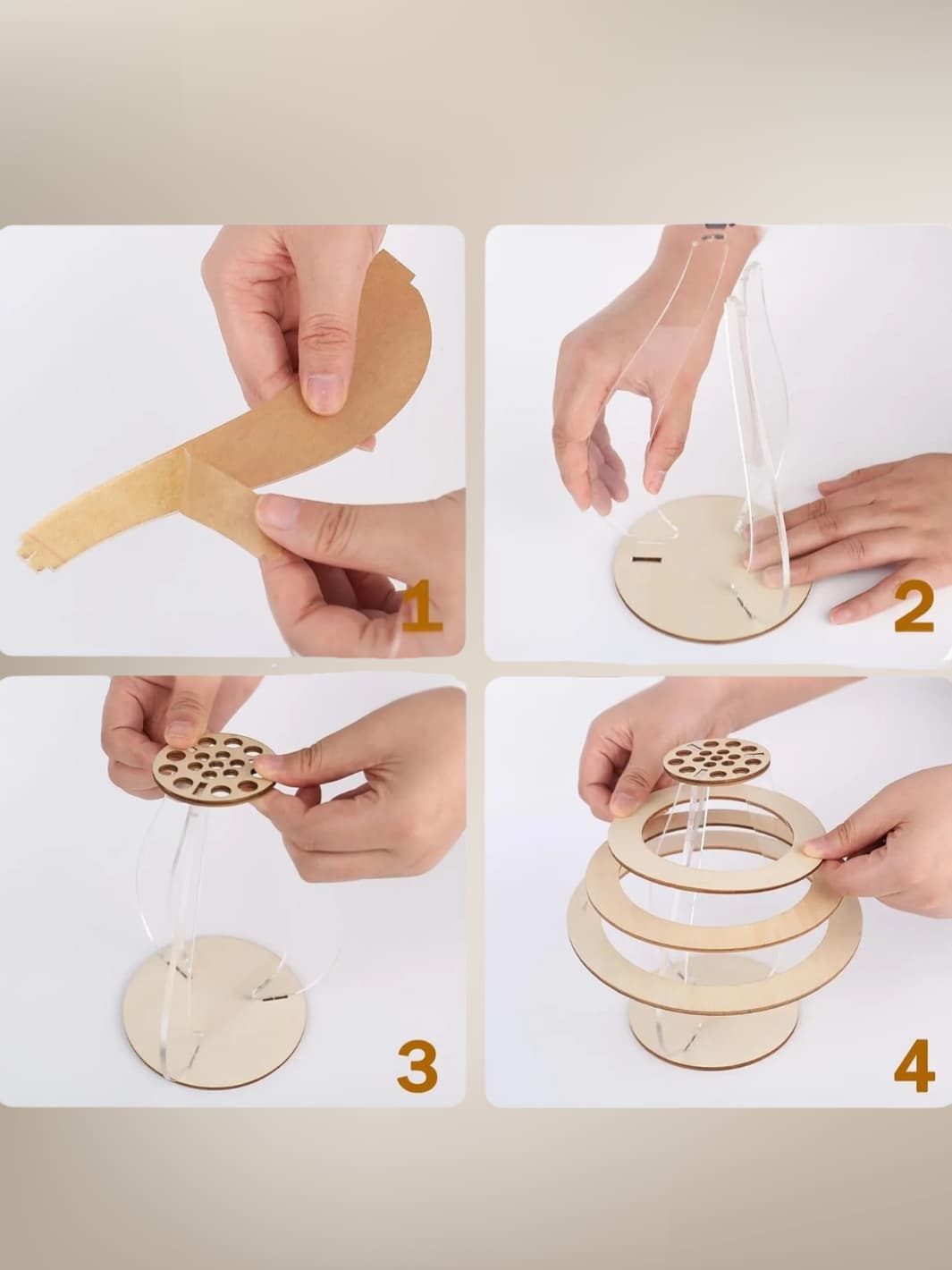 1

2

3

4